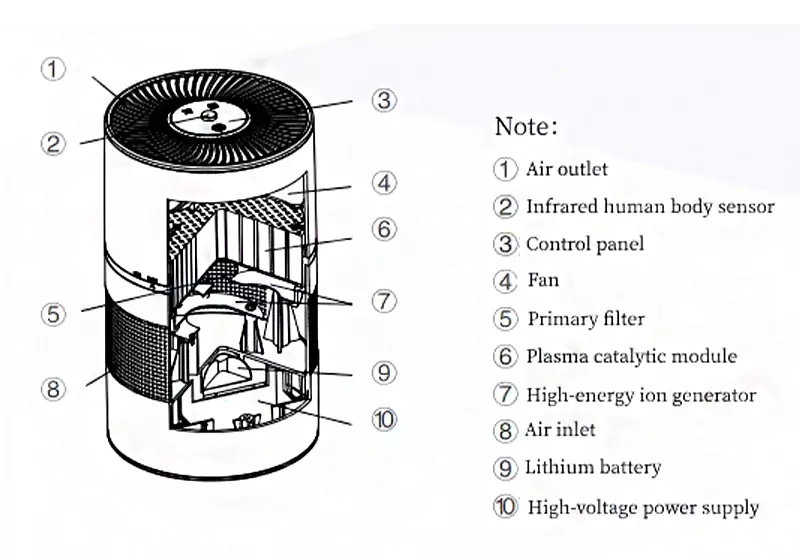 ①
②
③
④
⑥
⑤
⑦
⑧
⑨
⑩

Note:
① Air outlet
② Infrared human body sensor
③ Control panel
④ Fan
⑤ Primary filter
⑥ Plasma catalytic module
⑦ High-energy ion generator
⑧ Air inlet
⑨ Lithium battery
⑩ High-voltage power supply